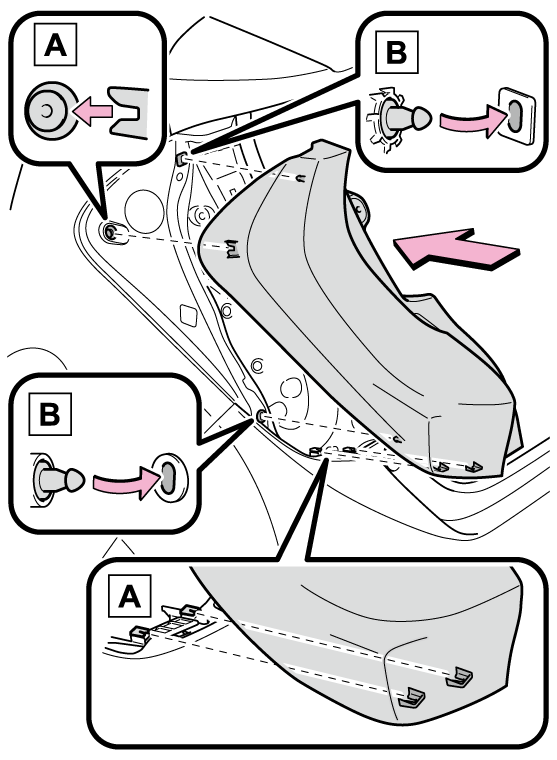 A

B

B

A